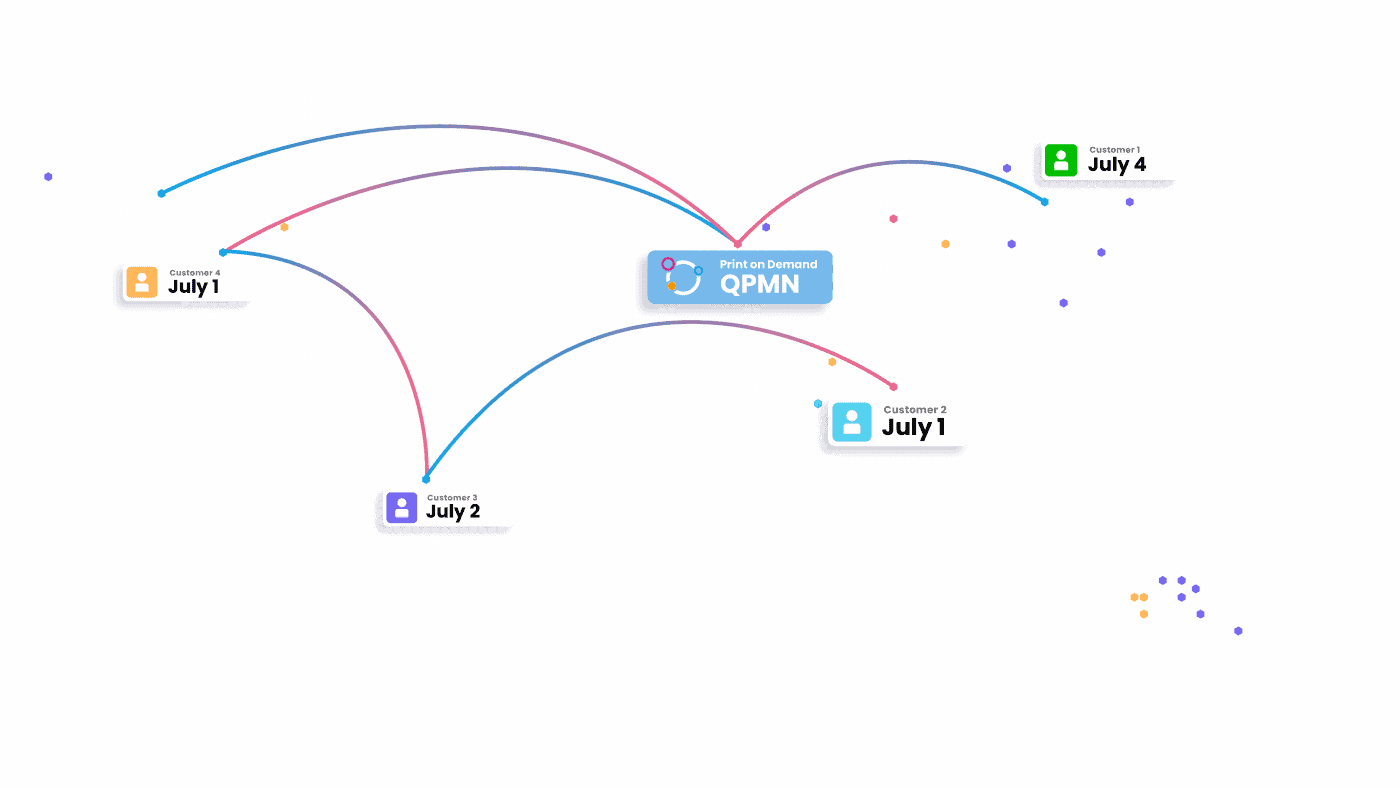 Customer 1
July 4

Customer 4
July 1

Print on Demand
QPMN

Customer 2
July 1

Customer 3
July 2